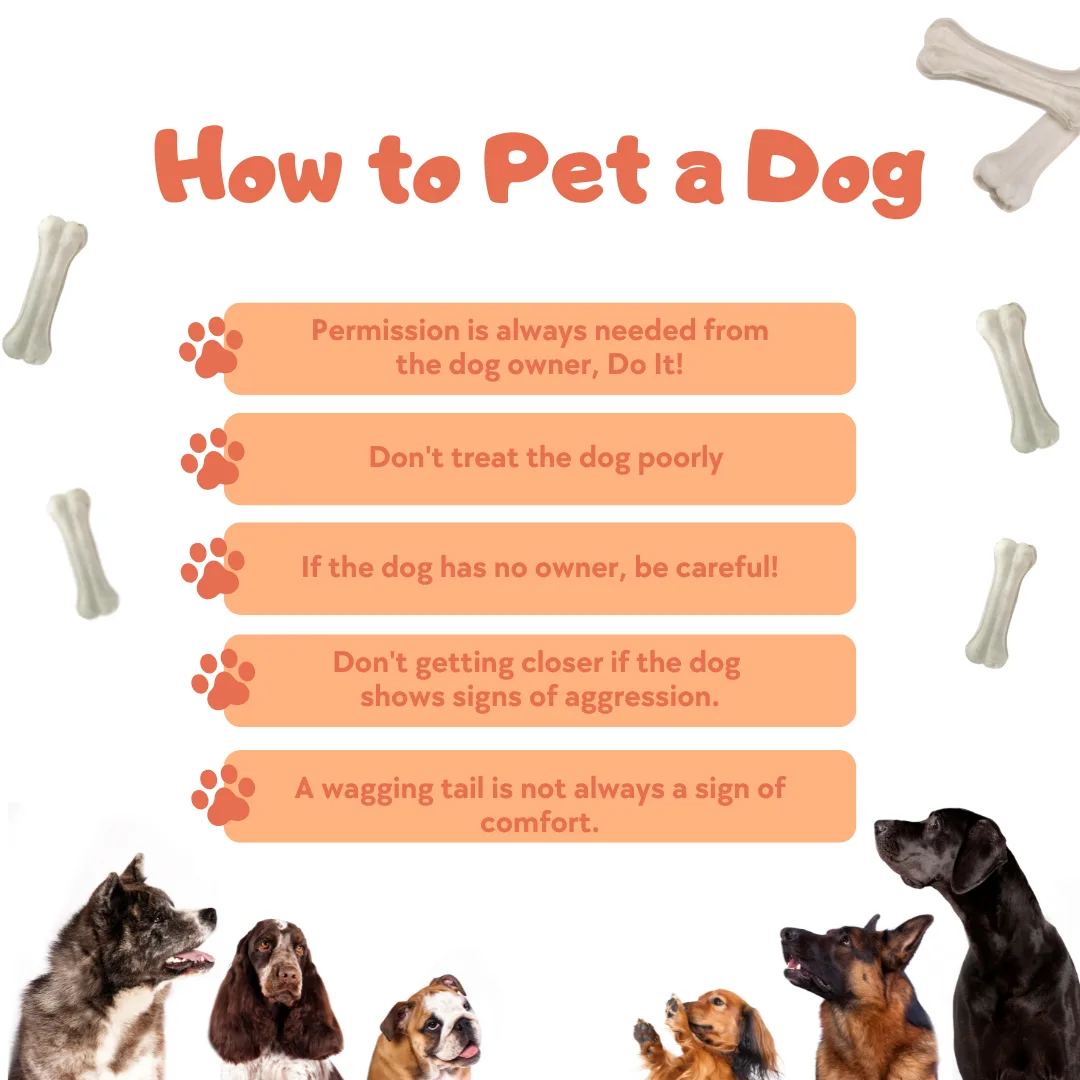 How to Pet a Dog

Permission is always needed from the dog owner, Do It!

Don't treat the dog poorly

If the dog has no owner, be careful!

Don't getting closer if the dog shows signs of aggression.

A wagging tail is not always a sign of comfort.